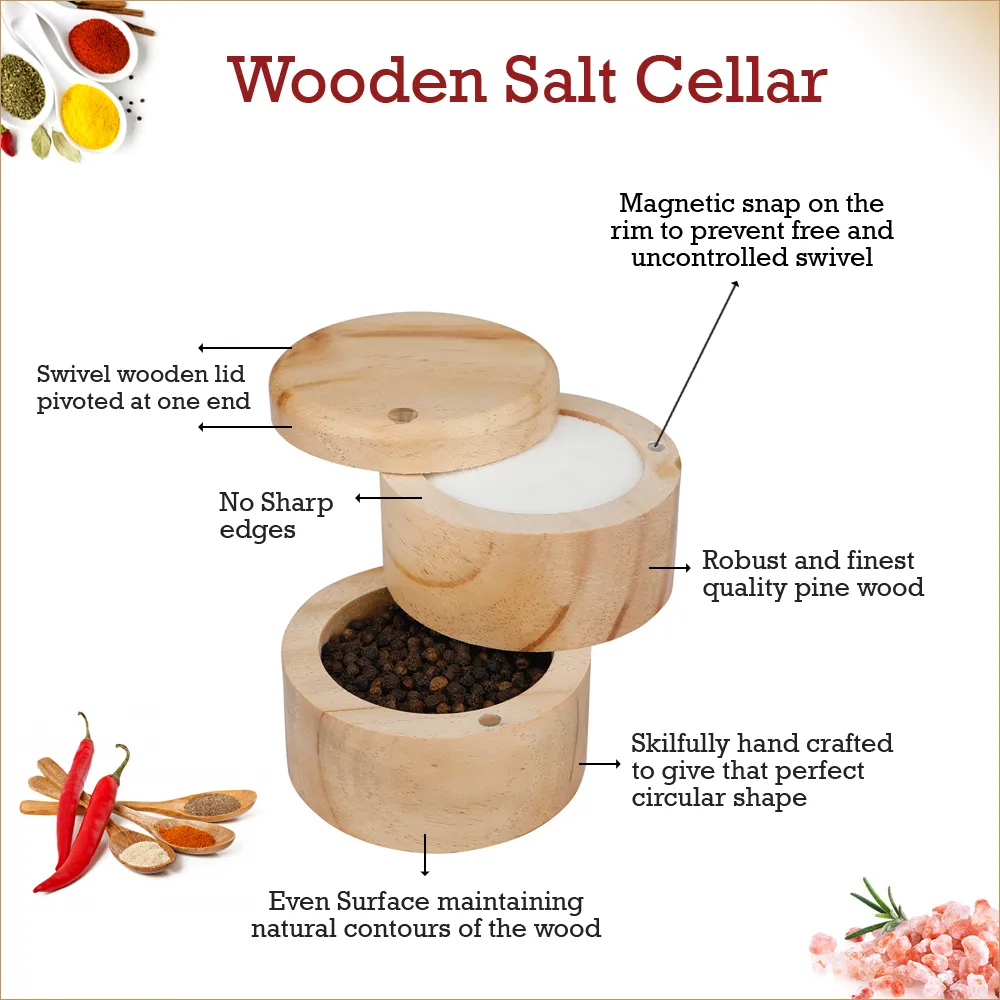 Wooden Salt Cellar

Magnetic snap on the rim to prevent free and uncontrolled swivel

Swivel wooden lid pivoted at one end

No Sharp edges

Robust and finest quality pine wood

Skilfully hand crafted to give that perfect circular shape

Even Surface maintaining natural contours of the wood