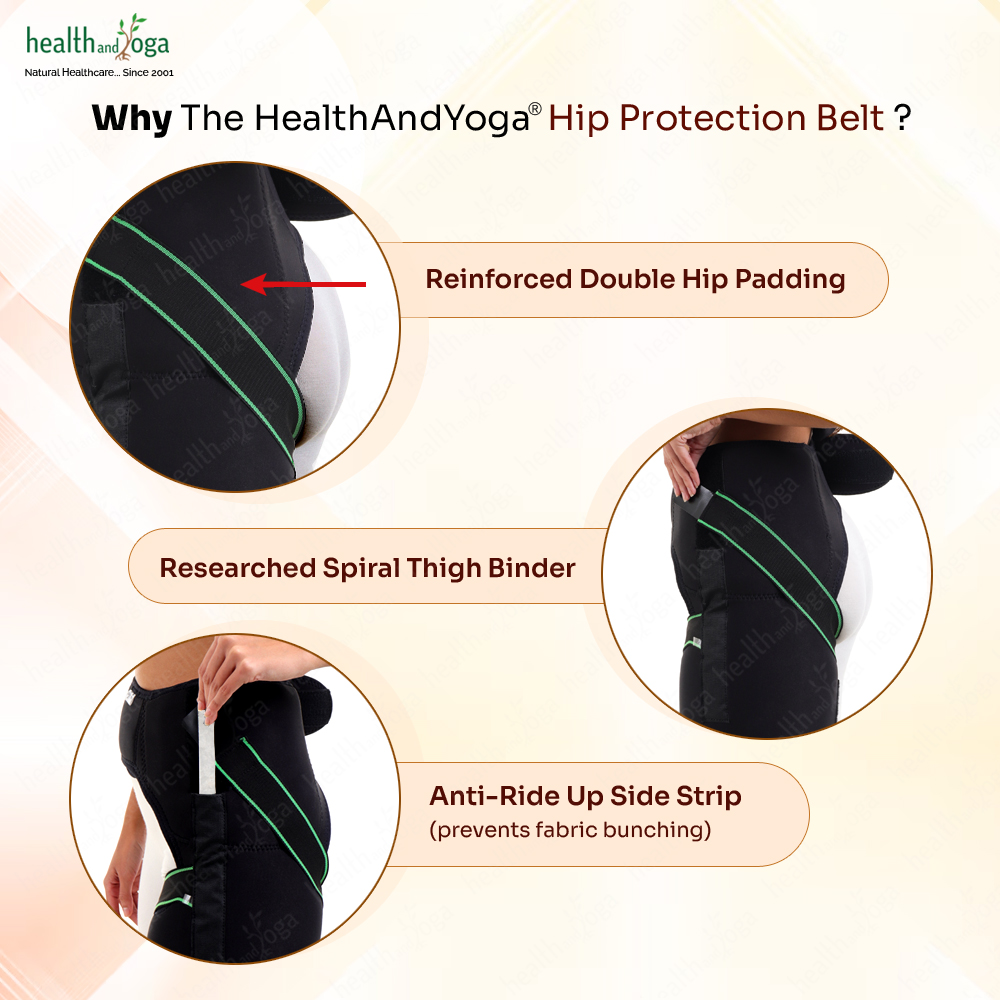 health and Yoga
Natural Healthcare... Since 2001

Why The HealthAndYoga® Hip Protection Belt ?

Reinforced Double Hip Padding

Researched Spiral Thigh Binder

Anti-Ride Up Side Strip
(prevents fabric bunching)