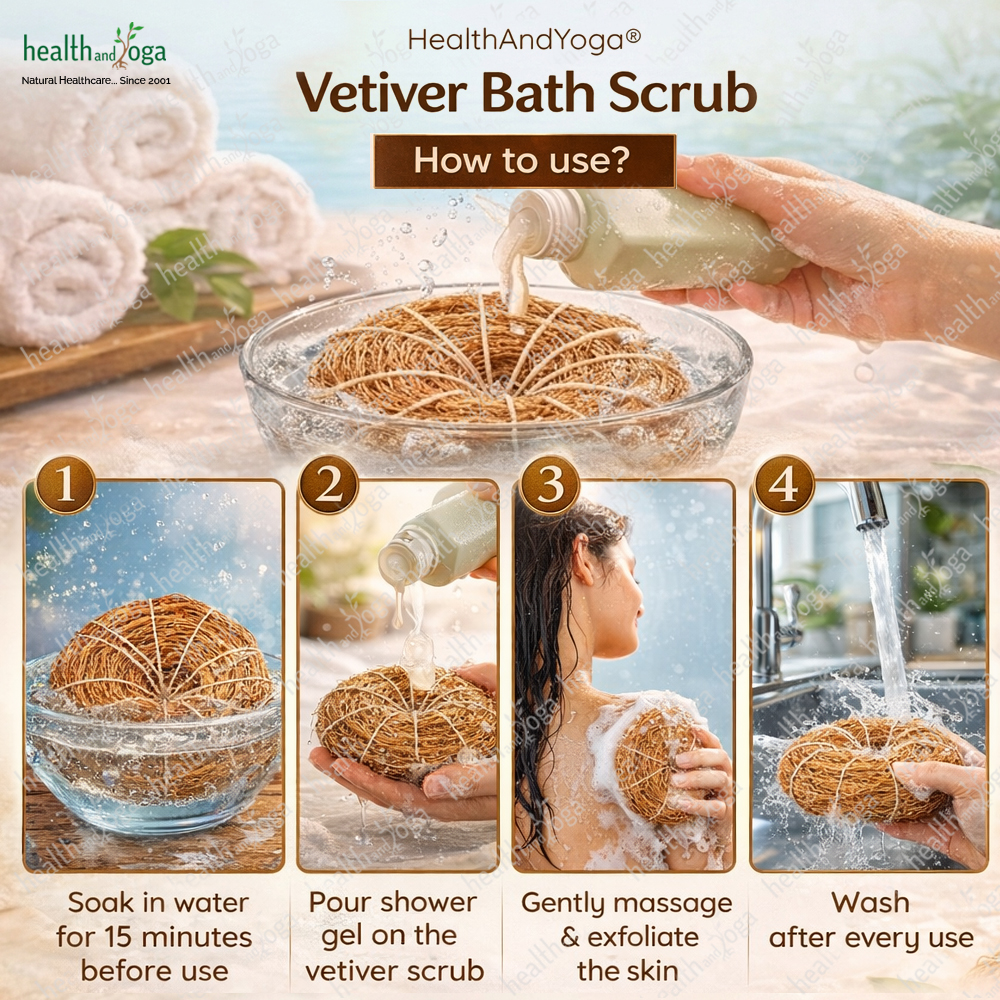 health and Yoga
Natural Healthcare... Since 2001

HealthAndYoga®
Vetiver Bath Scrub

How to use?

1
Soak in water for 15 minutes before use

2
Pour shower gel on the vetiver scrub

3
Gently massage & exfoliate the skin

4
Wash after every use